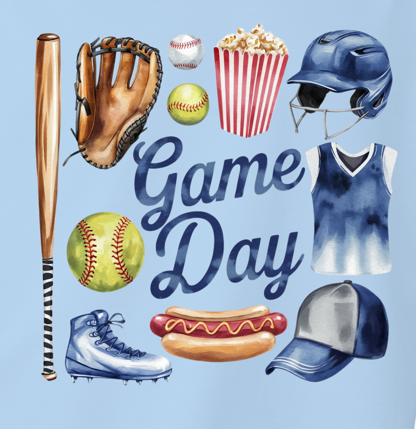 Game Day